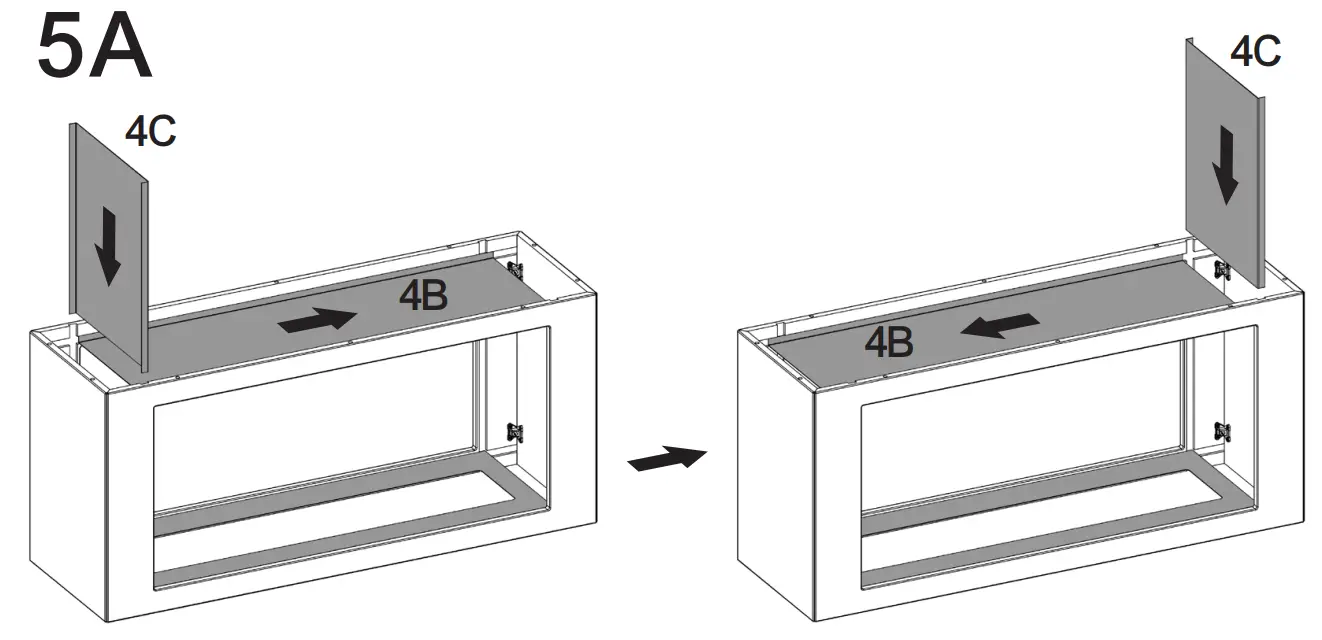 5A

4C

4B

4C

4B