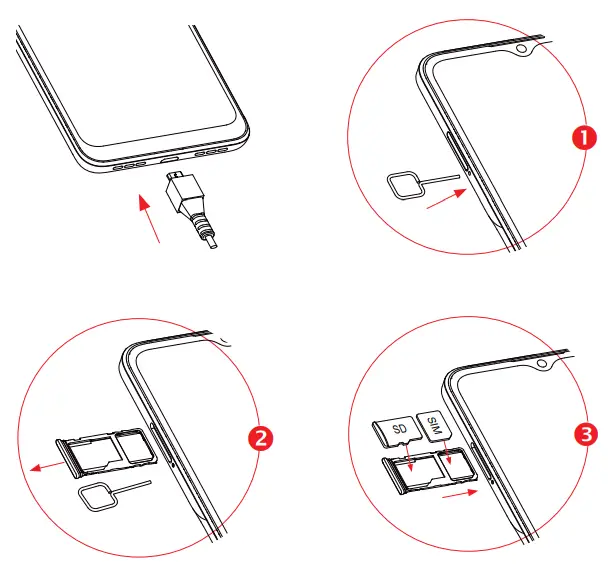 1

2

SD
SIM

3