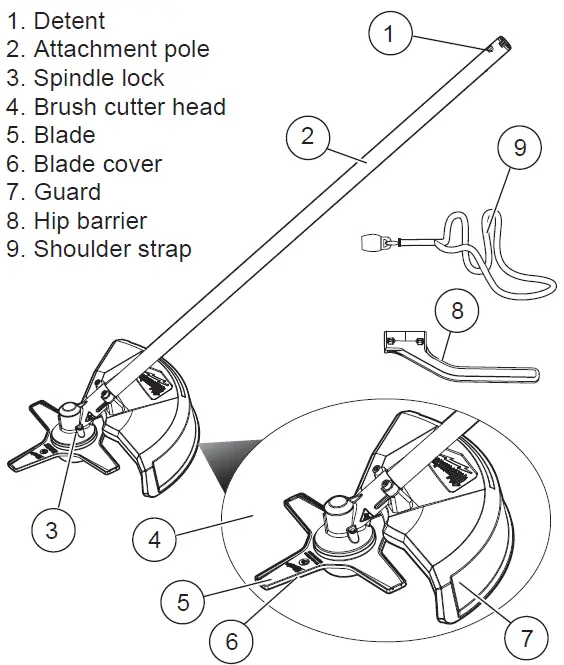 1. Detent
2. Attachment pole
3. Spindle lock
4. Brush cutter head
5. Blade
6. Blade cover
7. Guard
8. Hip barrier
9. Shoulder strap

1
2
9
8
3
4
5
6
7