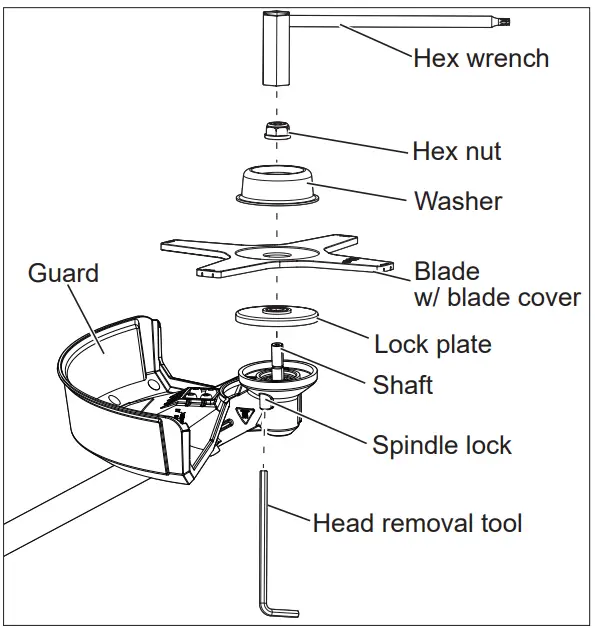 Hex wrench

Hex nut

Washer

Guard

Blade
w/ blade cover

Lock plate

Shaft

Spindle lock

Head removal tool