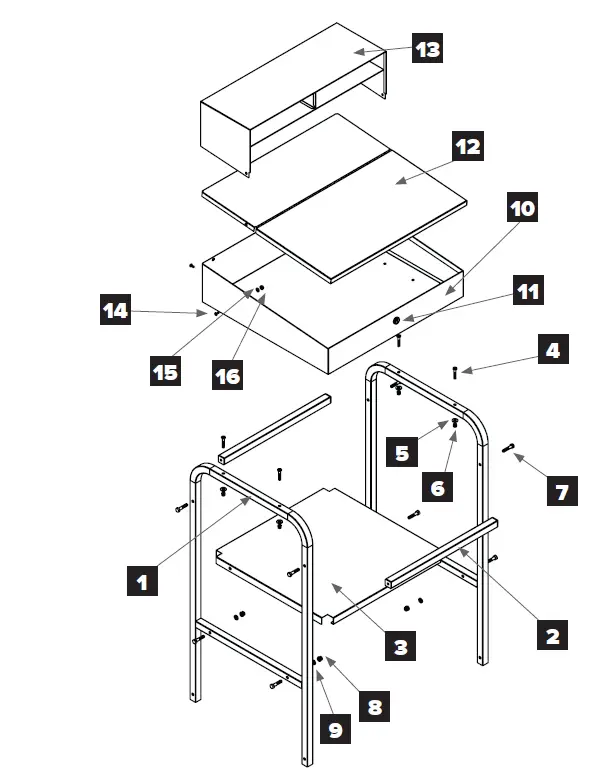 13
12
10
11
14
15
16
4
5
6
7
1
2
3
8
9