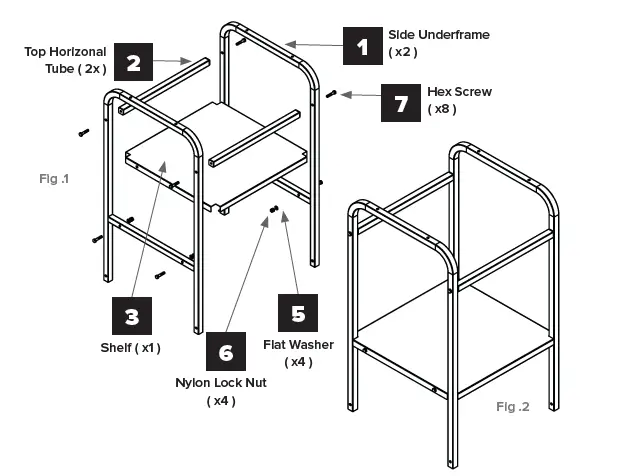 Top Horizonal Tube ( 2x )
2

1
Side Underframe ( x2 )

7
Hex Screw ( x8 )

Fig .1

3
Shelf ( x1 )

6
Nylon Lock Nut ( x4 )

5
Flat Washer ( x4 )

Fig .2