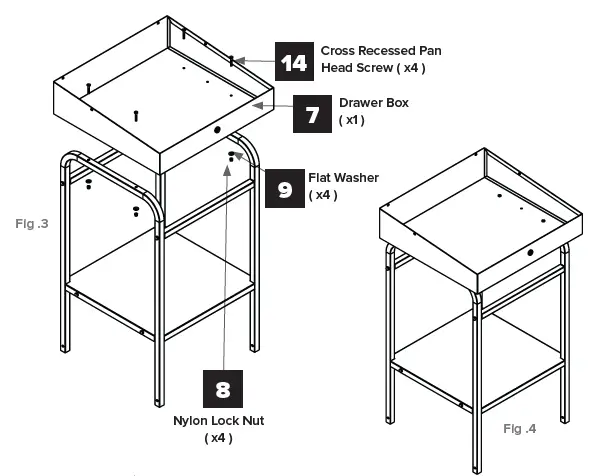 14 Cross Recessed Pan Head Screw ( x4 )

7 Drawer Box ( x1 )

9 Flat Washer ( x4 )

Fig .3

8 Nylon Lock Nut ( x4 )

Fig .4