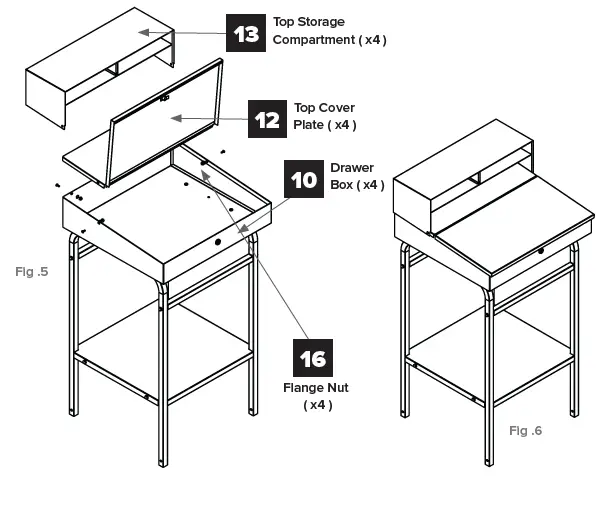 13 Top Storage Compartment ( x4 )

12 Top Cover Plate ( x4 )

10 Drawer Box ( x4 )

Fig .5

16 Flange Nut ( x4 )

Fig .6