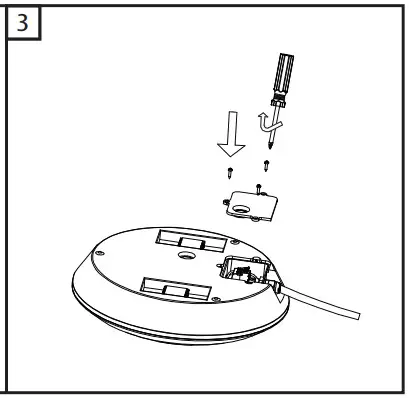 3