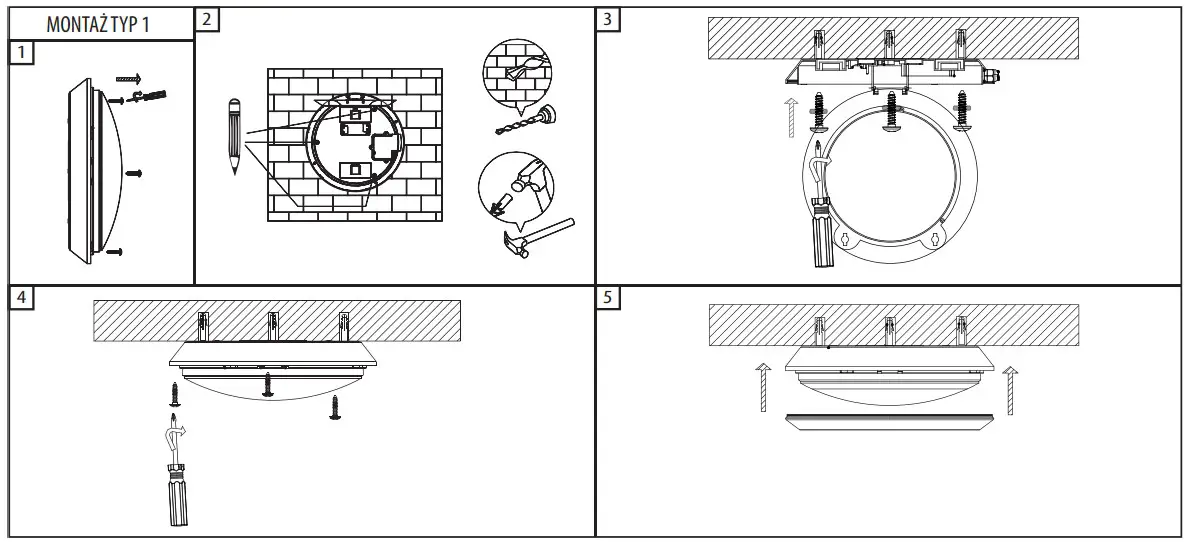 MONTAŻ TYP 1
1
2
3
4
5