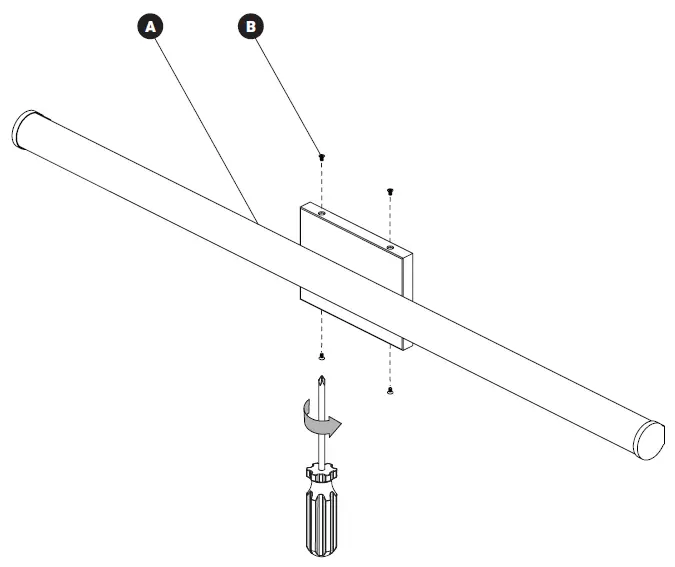 A

B