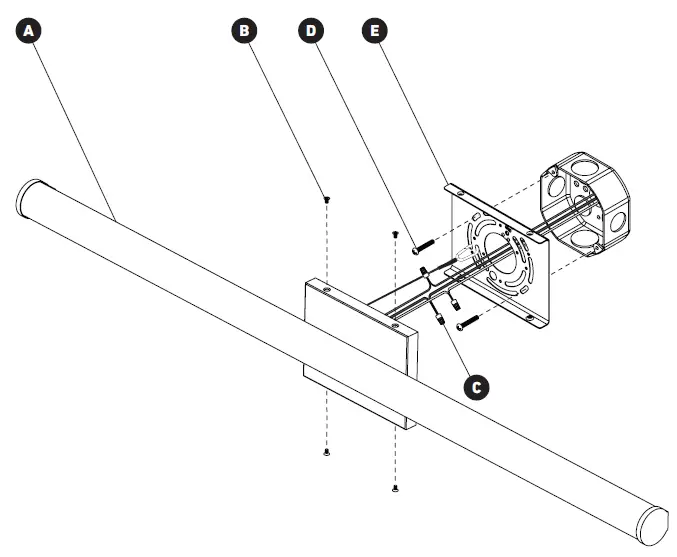 A
B
D
E
C