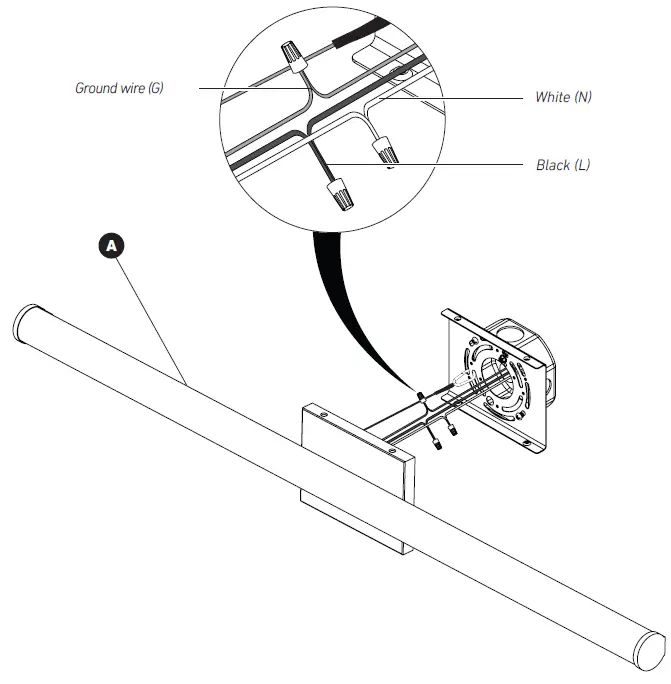 Ground wire (G)

White (N)

Black (L)

A