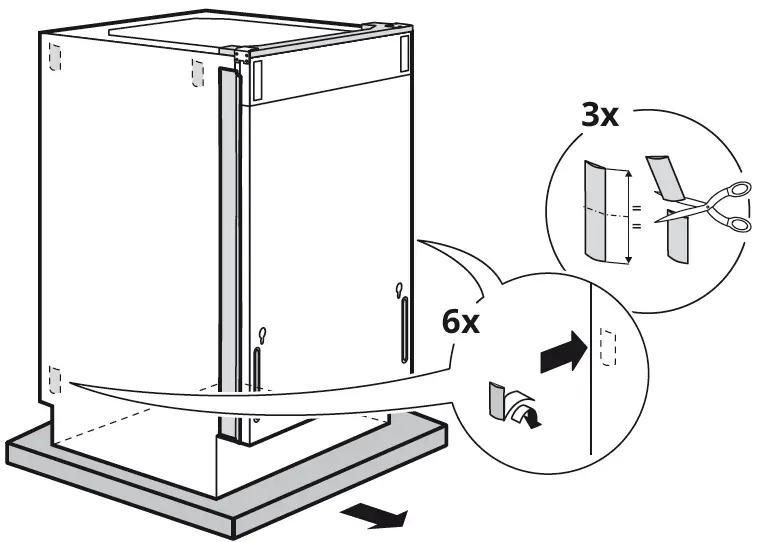 3x

=
=

6x