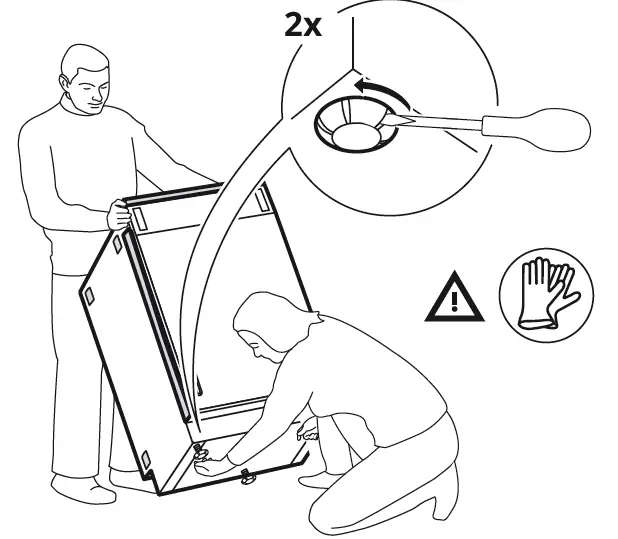 2x