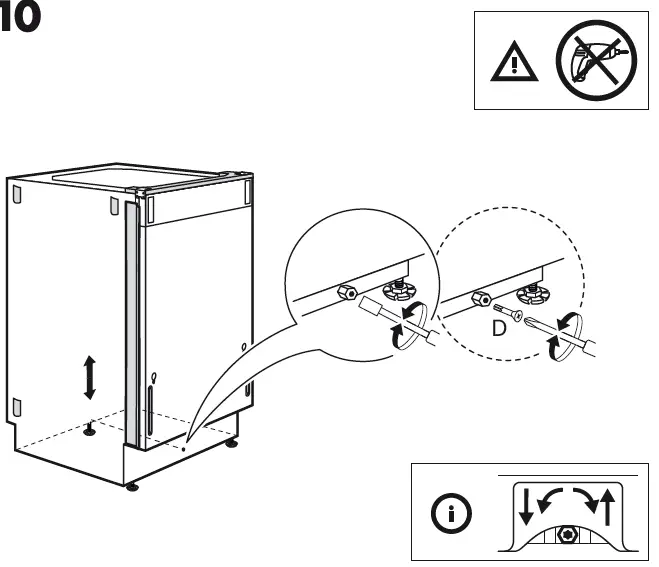 10

D