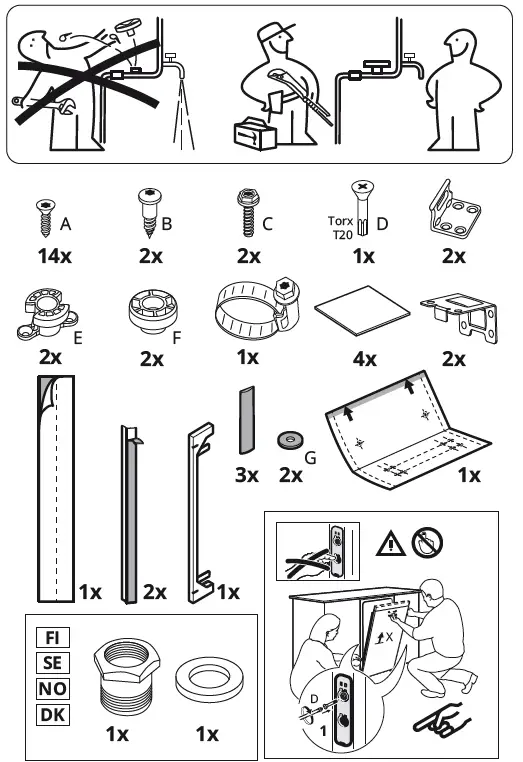 A
14x

B
2x

C
2x

Torx T20 D
1x

2x

E
2x

F
2x

1x

4x

2x

1x

2x

1x

3x

G
2x

1x

FI
SE
NO
DK

1x

1x

X

D
1