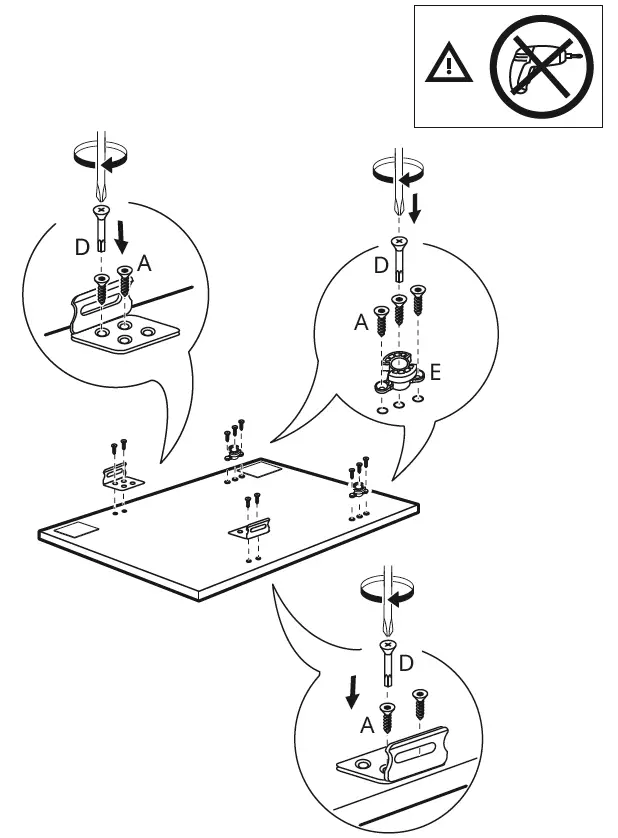 D
A
D
A
E
D
A