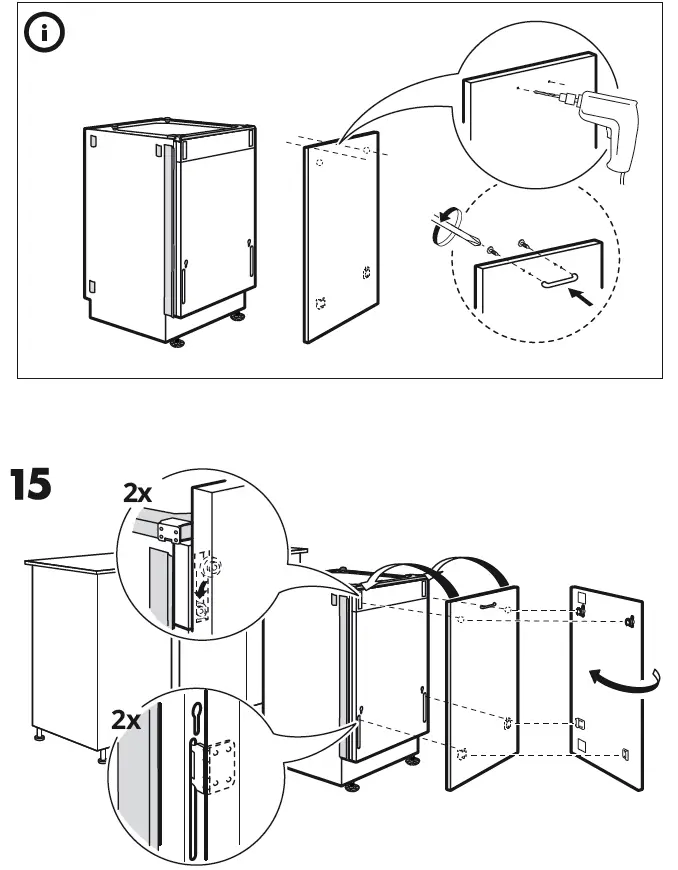 i

15

2x

2x