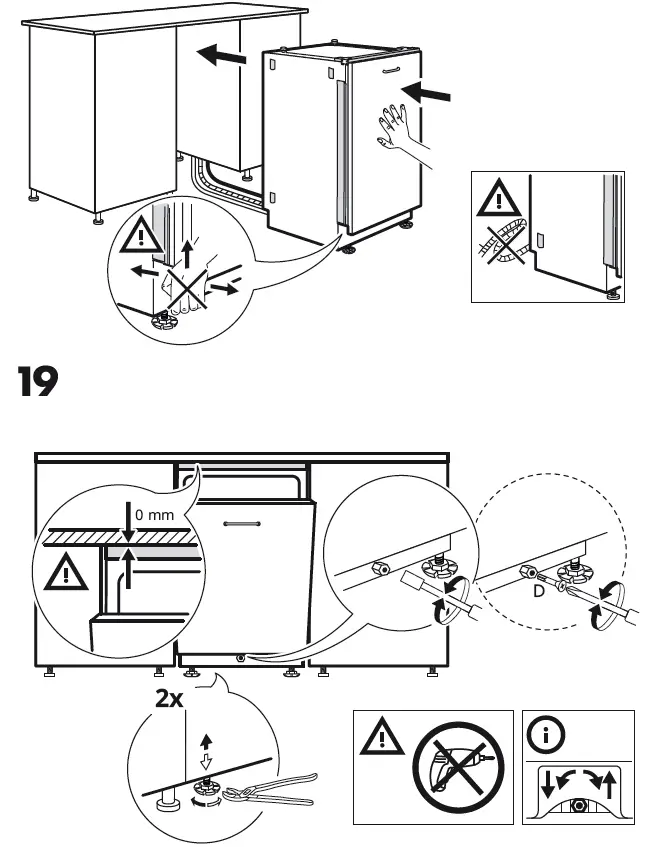 19

0 mm

D

2x