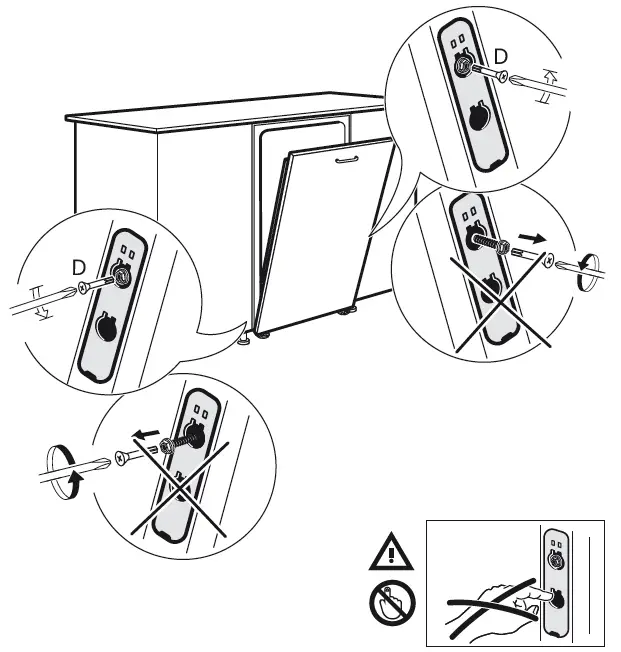 D

D