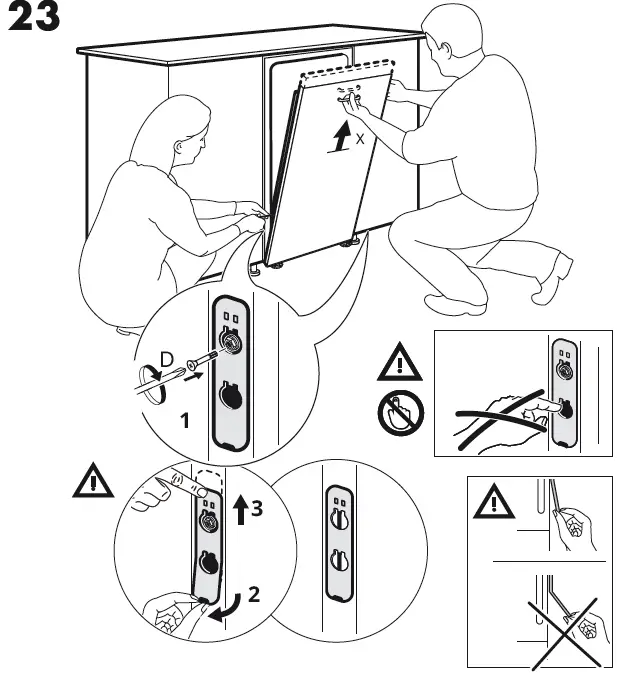 23

X

D

1

3

2