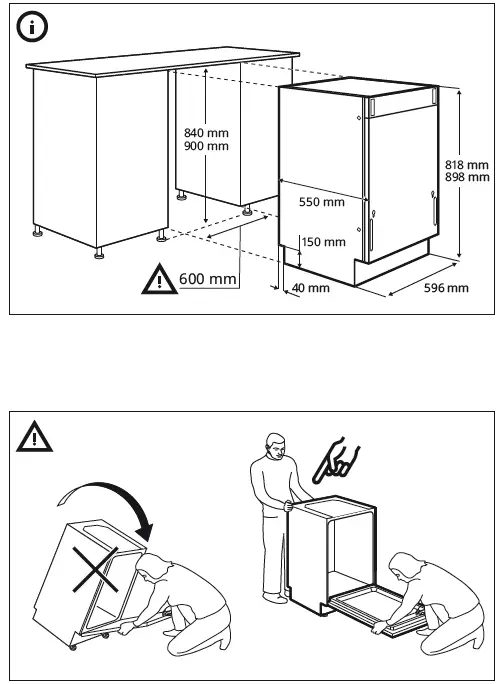 840 mm
900 mm

818 mm
898 mm

550 mm

150 mm

600 mm

40 mm

596 mm