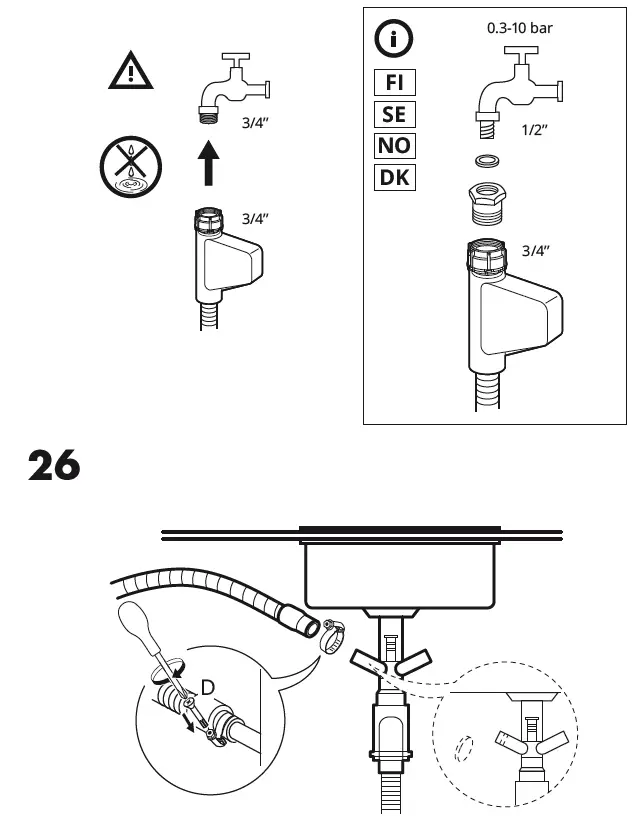 3/4"

3/4"

0.3-10 bar

FI
SE
NO
DK

1/2"

3/4"

26

D