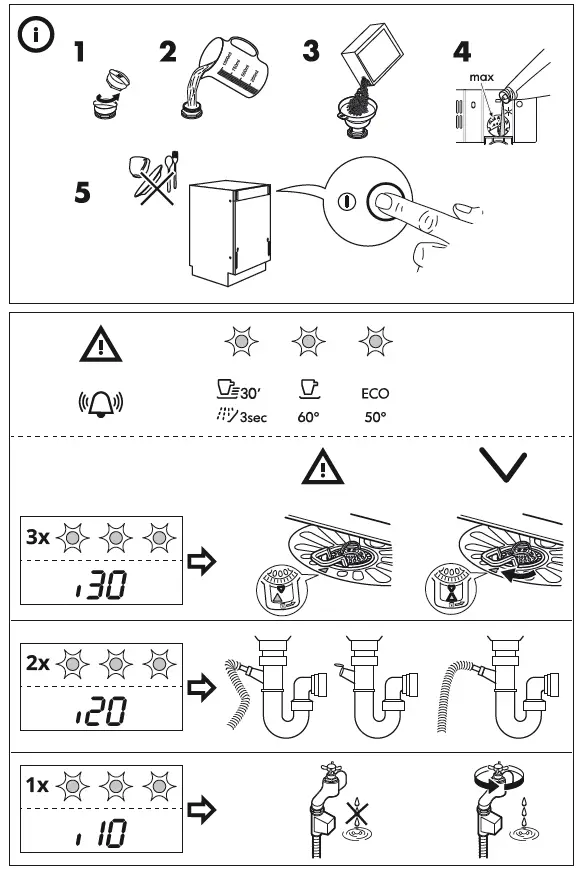 1 2 3 4

max

5

30'
3sec
60°
ECO
50°

3x

ı30

2x

ı20

1x

ı10