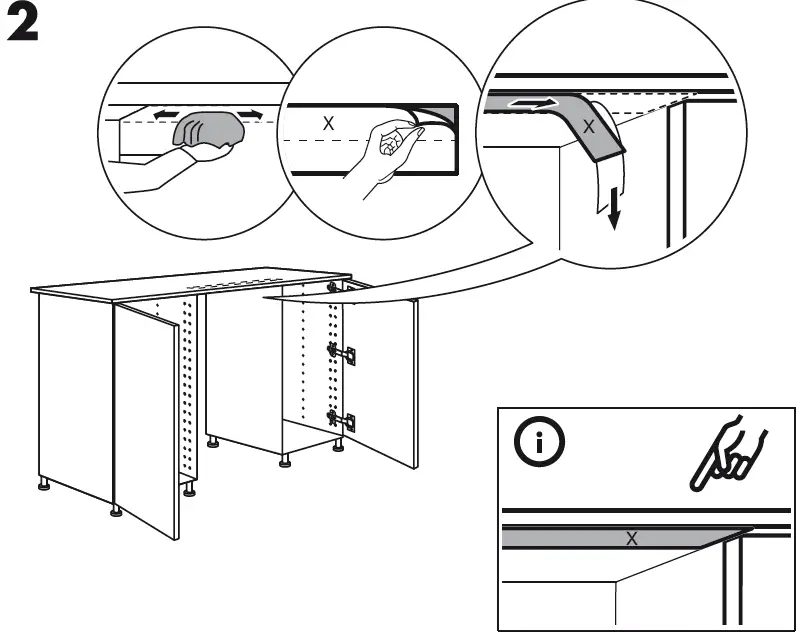 2

X

X

i

X