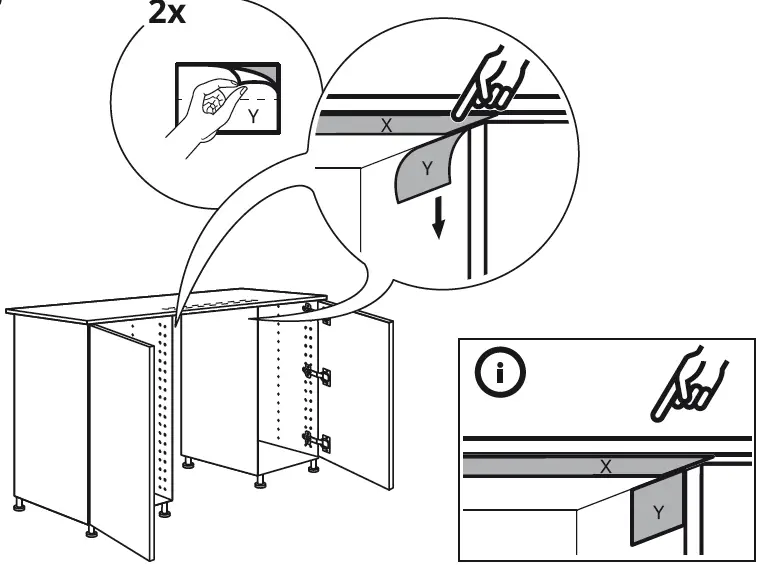 2x

Y

X

Y

i

X

Y