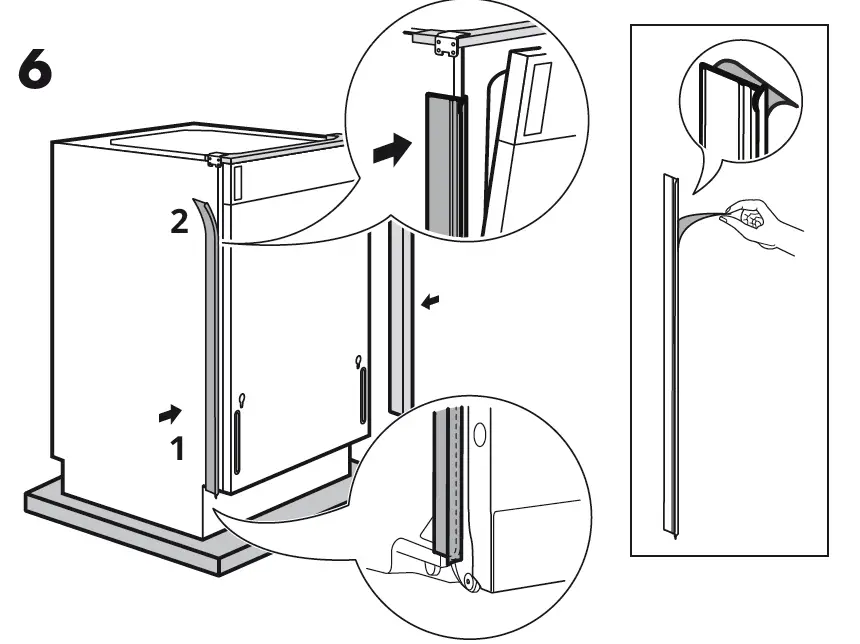 6

2

1