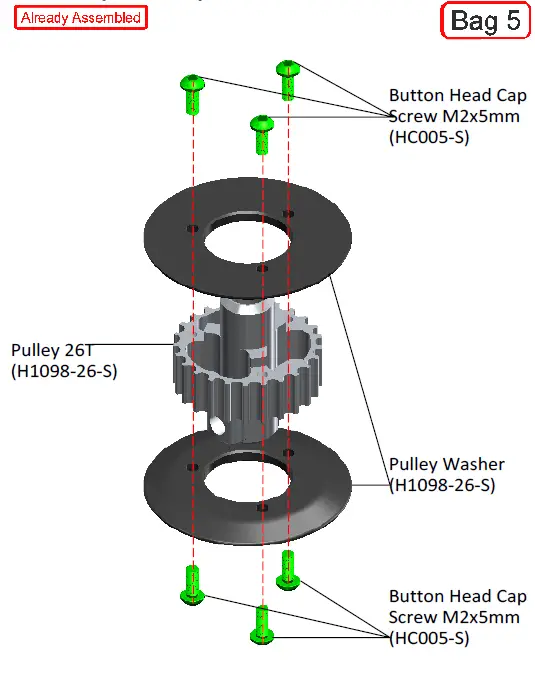 Already Assembled

Bag 5

Button Head Cap Screw M2x5mm (HC005-S)

Pulley 26T (H1098-26-S)

Pulley Washer (H1098-26-S)

Button Head Cap Screw M2x5mm (HC005-S)