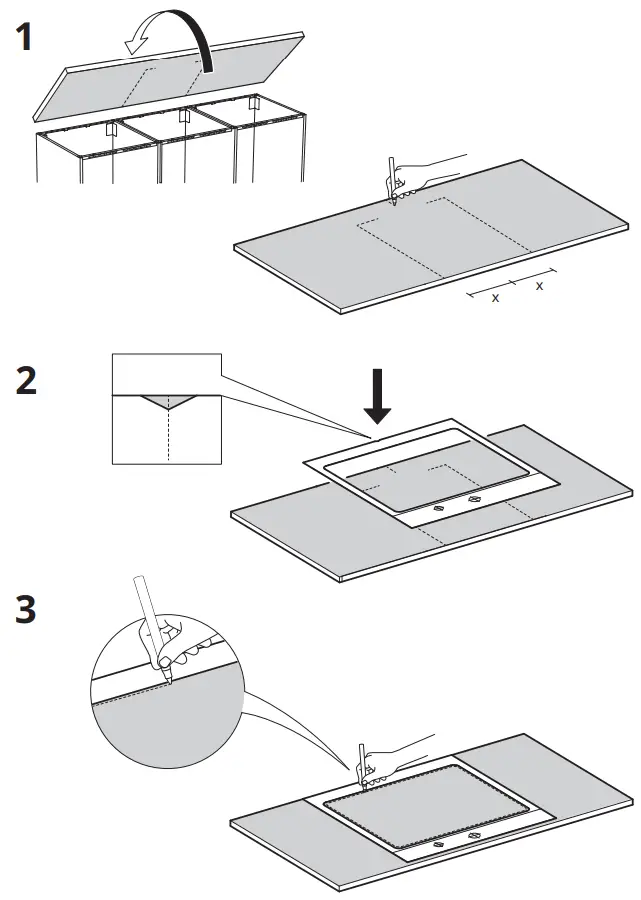 1

x
x

2

3