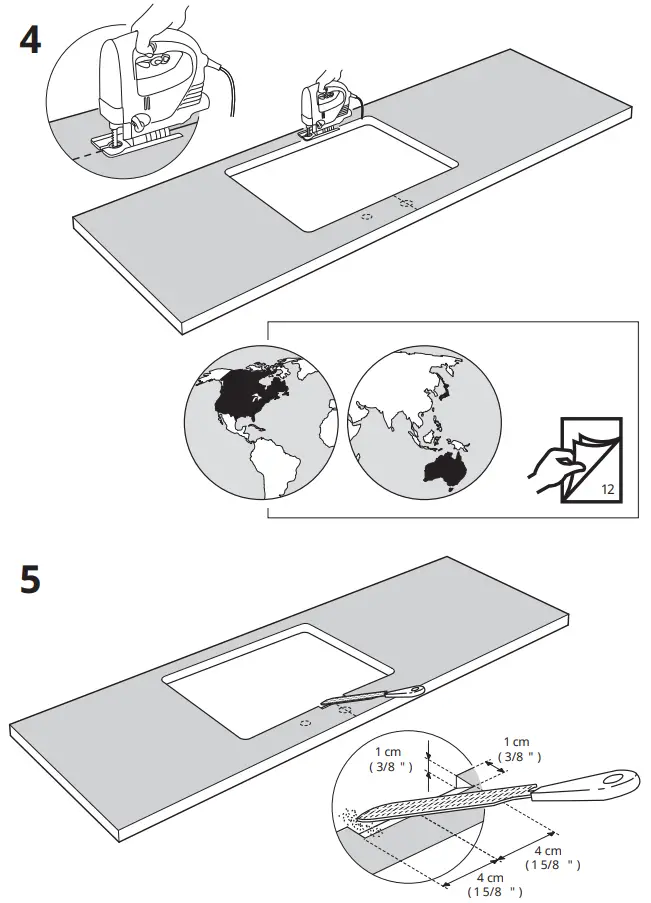 4

12

5

1 cm
( 3/8 " )

1 cm
( 3/8 " )

4 cm
( 1 5/8 " )

4 cm
( 1 5/8 " )