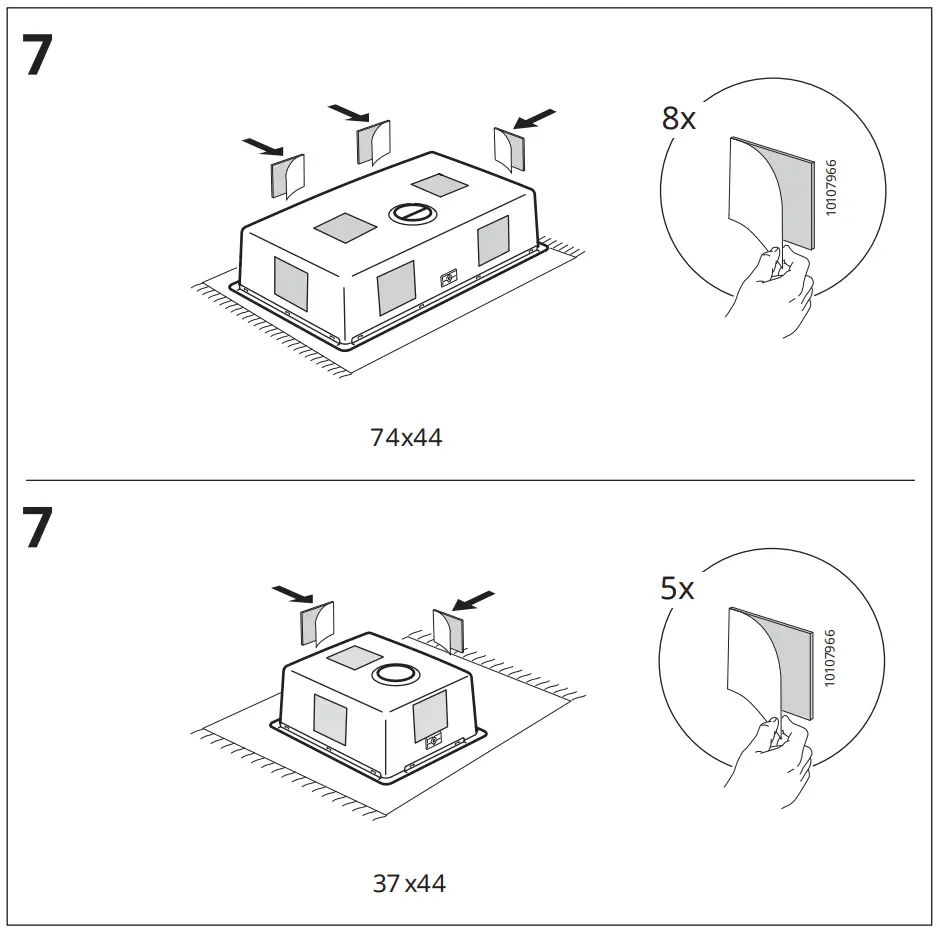 7

8x

10107966

74x44

7

5x

10107966

37x44