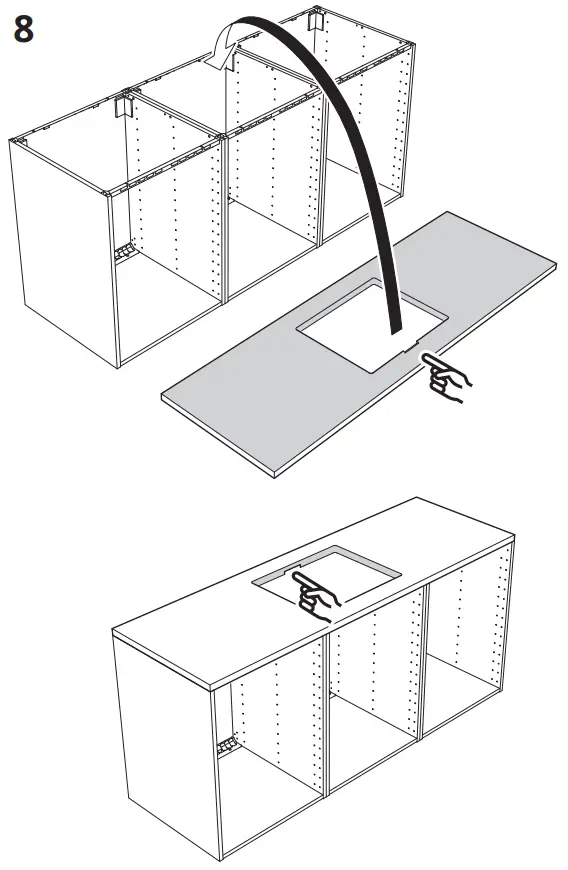 8