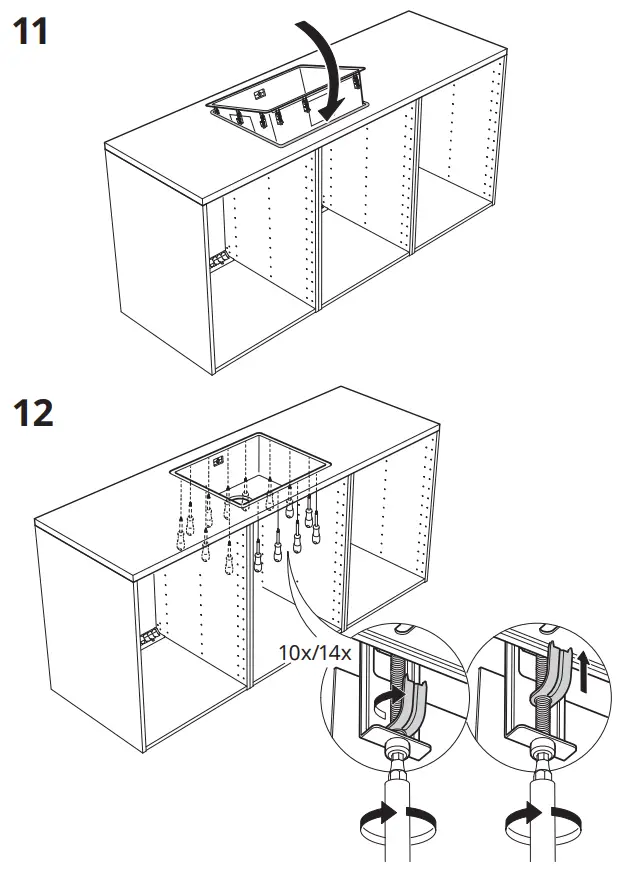 11

12

10x/14x