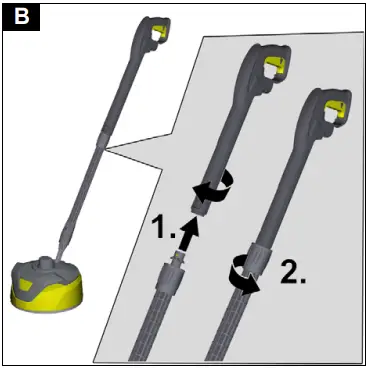 B
1.
2.