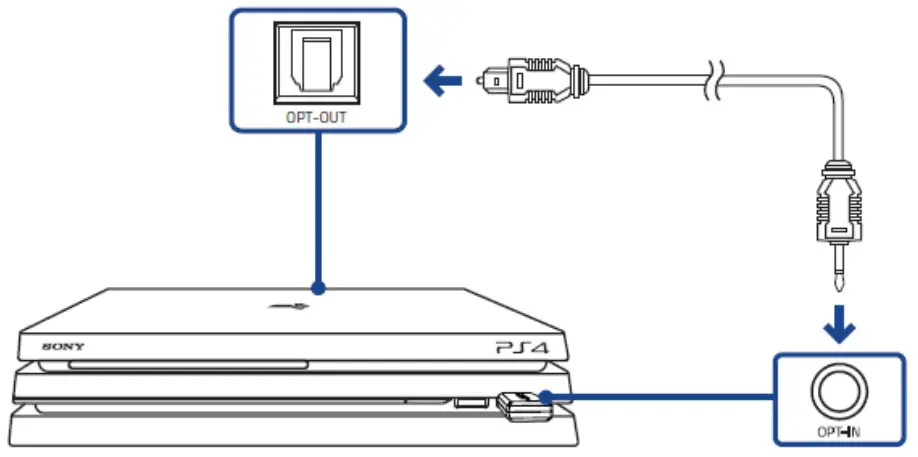 OPT-OUT

SONY

PS4

OPT-IN