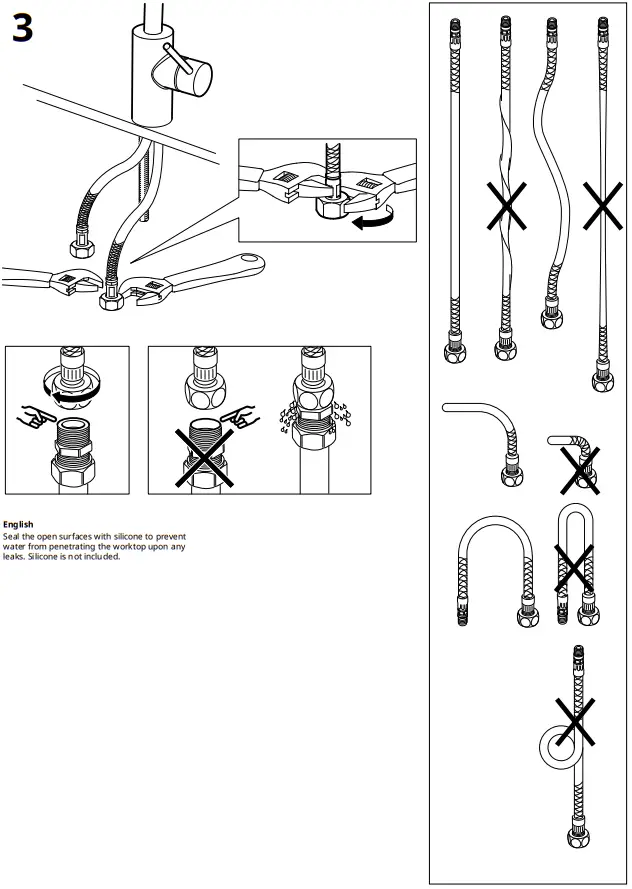 3

English
Seal the open surfaces with silicone to prevent water from penetrating the worktop upon any leaks. Silicone is not included.