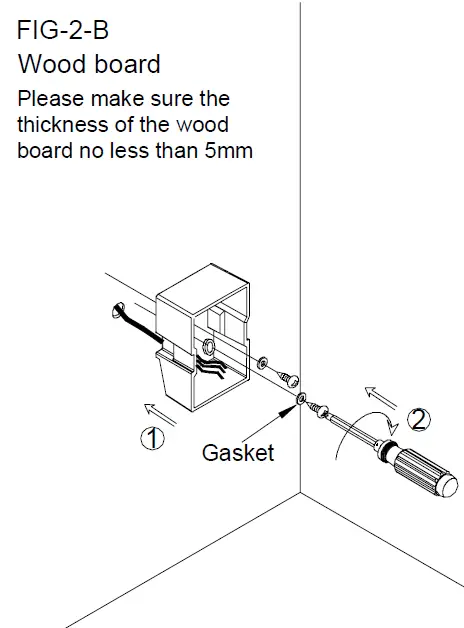 FIG-2-B
Wood board
Please make sure the thickness of the wood board no less than 5mm

①
Gasket
②