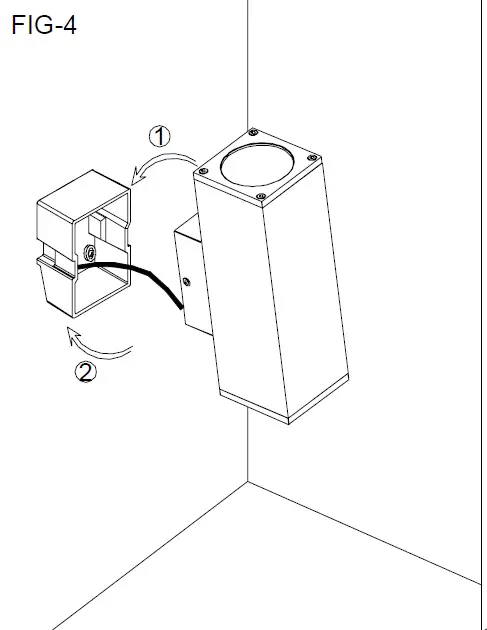 FIG-4

1

2