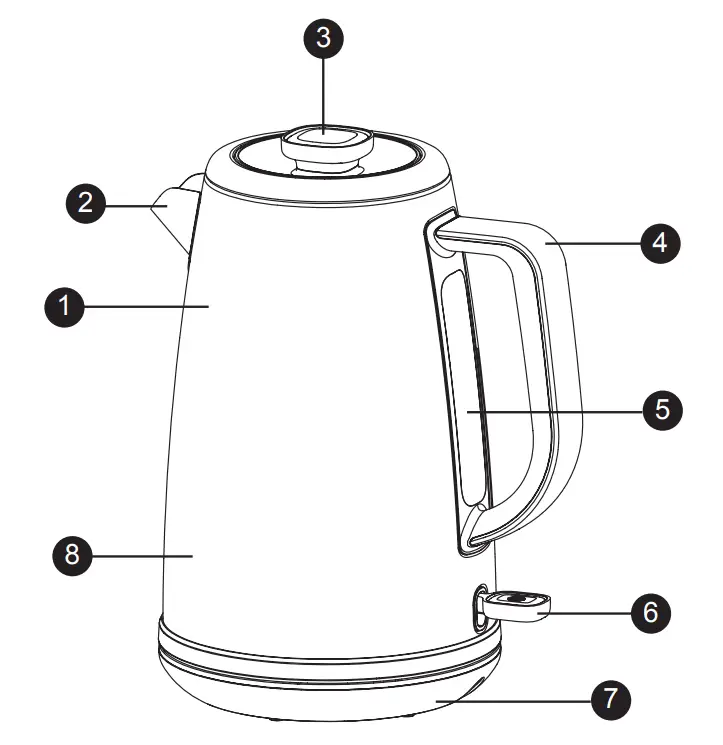 3
2
4
1
5
8
6
7