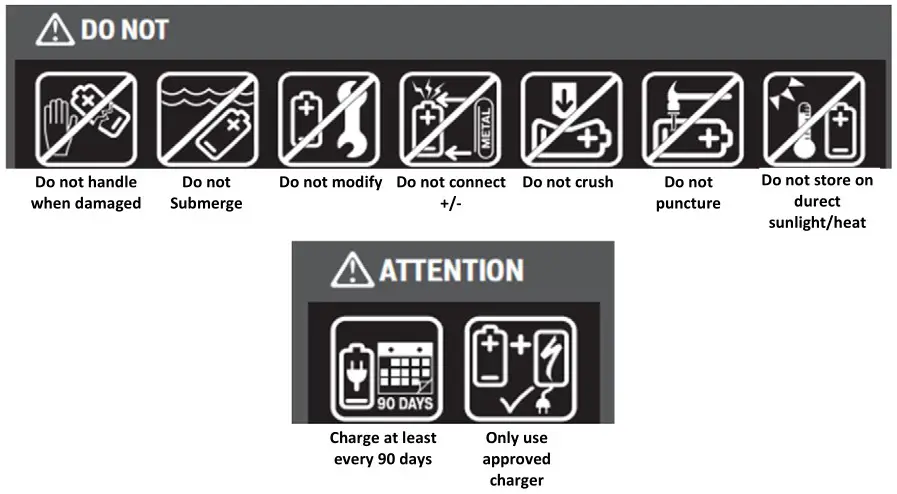 DO NOT

METAL

Do not handle when damaged

Do not Submerge

Do not modify

Do not connect +/-

Do not crush

Do not puncture

Do not store on durect sunlight/heat

ATTENTION

90 DAYS

Charge at least every 90 days

Only use approved charger