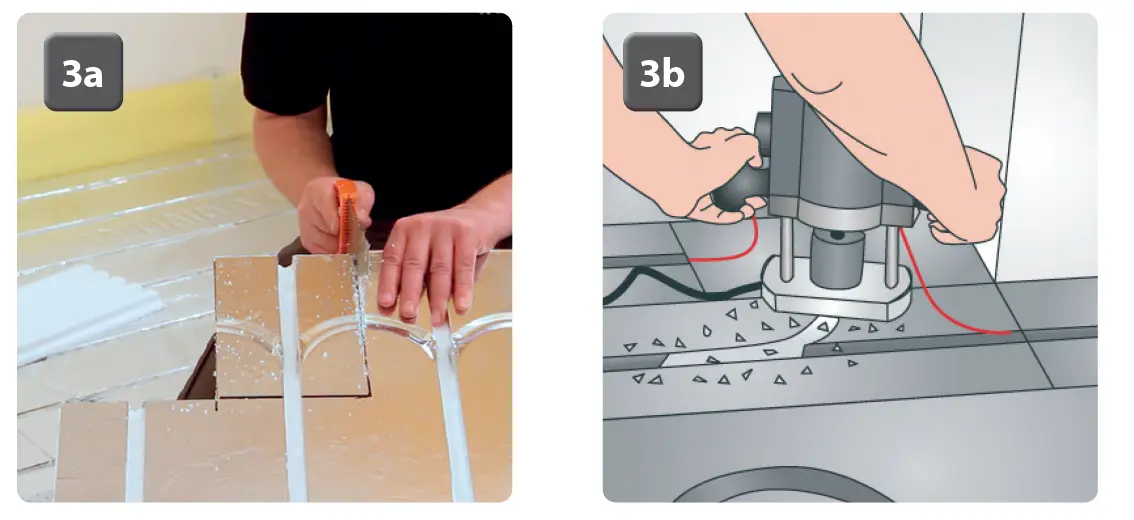 3a

3b