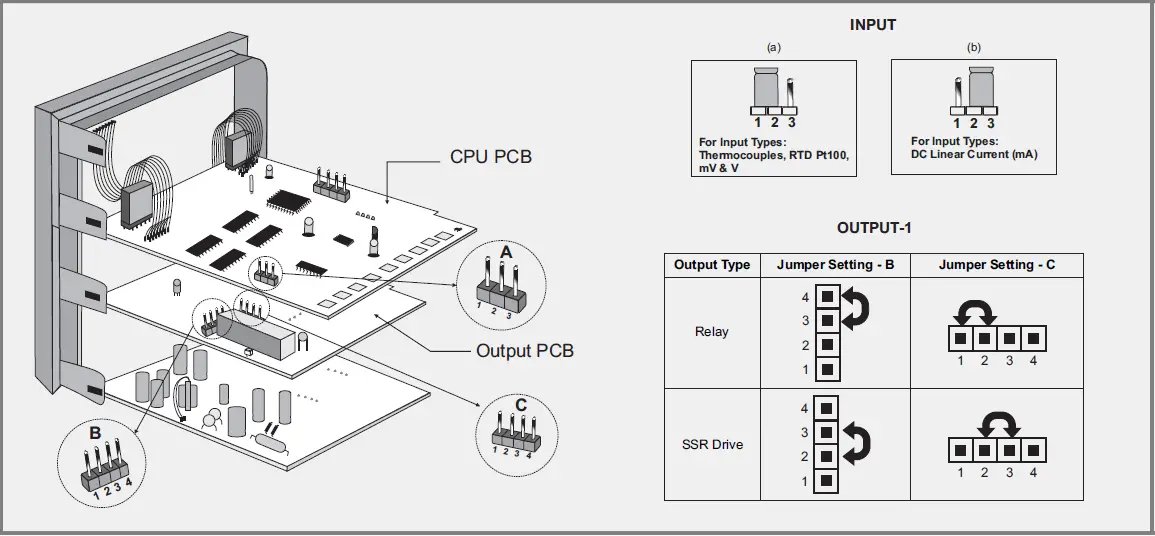 CPU PCB

A

1 2 3

Output PCB

B

1 2 3 4

C

1 2 3 4

INPUT

(a)

1 2 3

For Input Types: Thermocouples, RTD Pt100, mV & V

(b)

1 2 3

For Input Types: DC Linear Current (mA)

OUTPUT-1

| Output Type | Jumper Setting - B | Jumper Setting - C |
|---|---|---|
| Relay | 4 3 2 1 | 1 2 3 4 |
| SSR Drive | 4 3 2 1 | 1 2 3 4 |