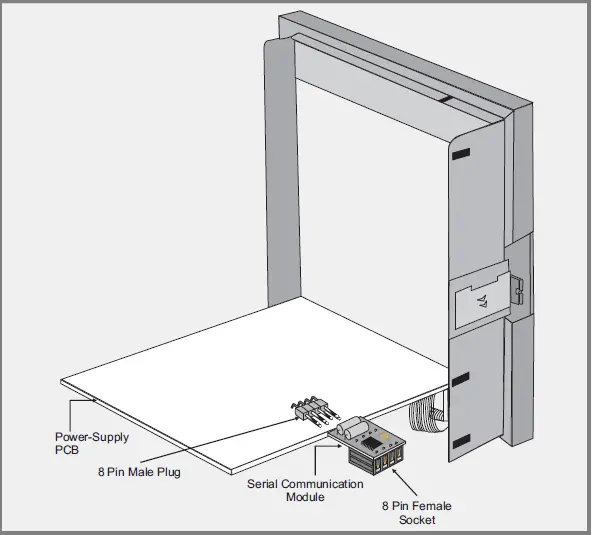 Power-Supply PCB

8 Pin Male Plug

Serial Communication Module

8 Pin Female Socket