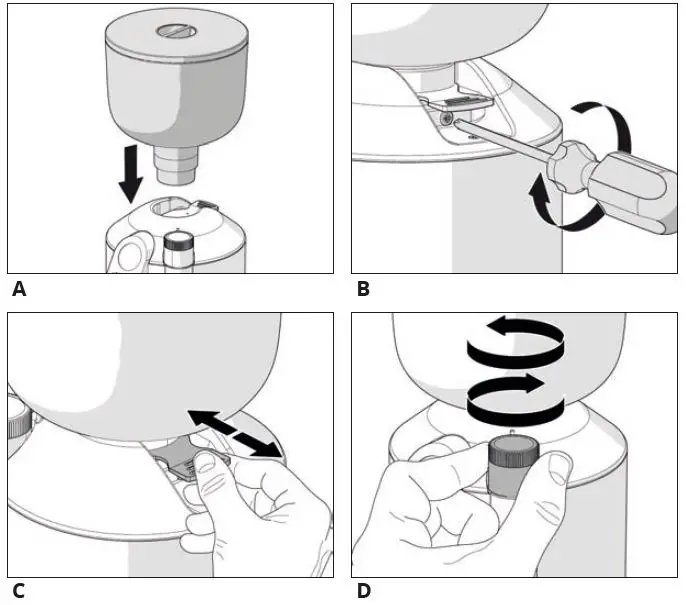 A

B

C

D