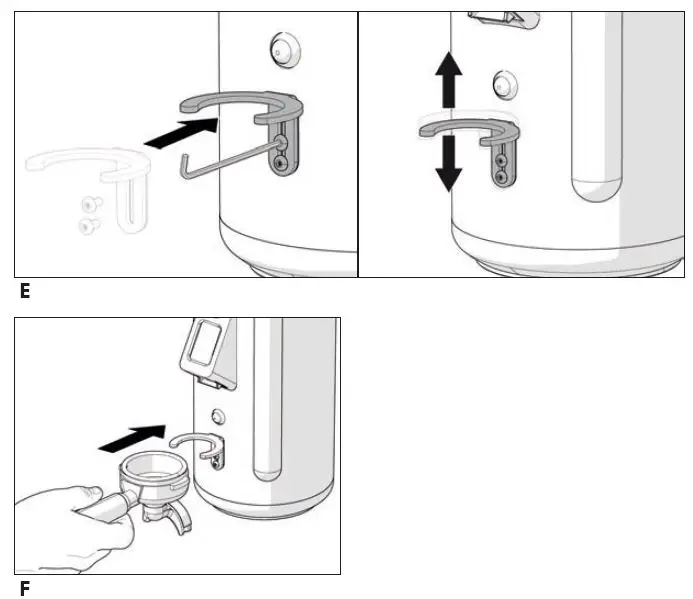 E

F