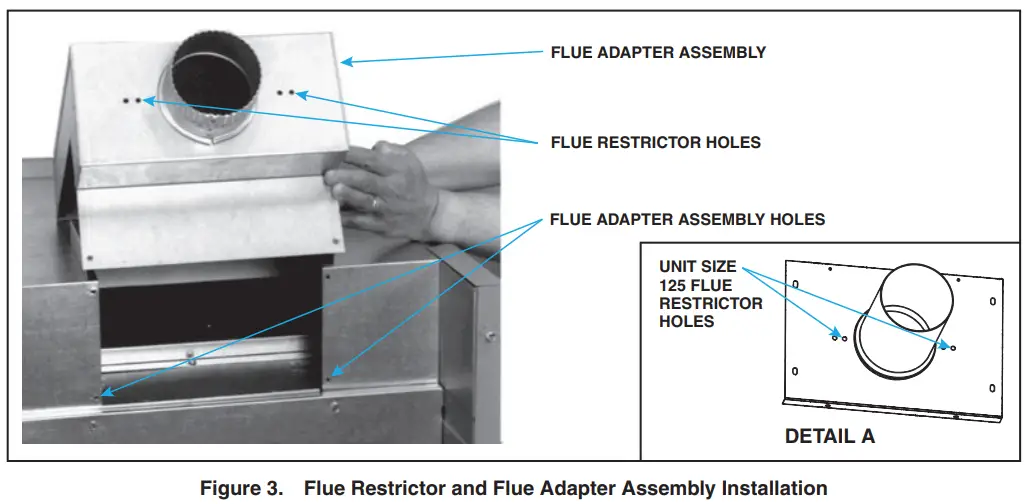 FLUE ADAPTER ASSEMBLY

FLUE RESTRICTOR HOLES

FLUE ADAPTER ASSEMBLY HOLES

UNIT SIZE 125 FLUE RESTRICTOR HOLES

DETAIL A

Figure 3. Flue Restrictor and Flue Adapter Assembly Installation