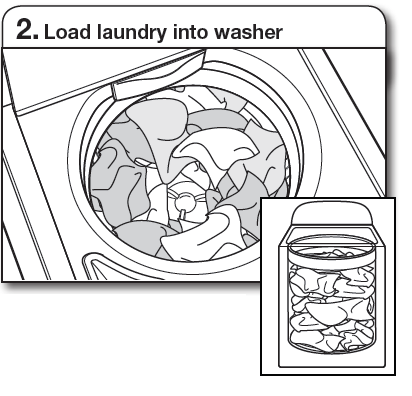 2. Load laundry into washer