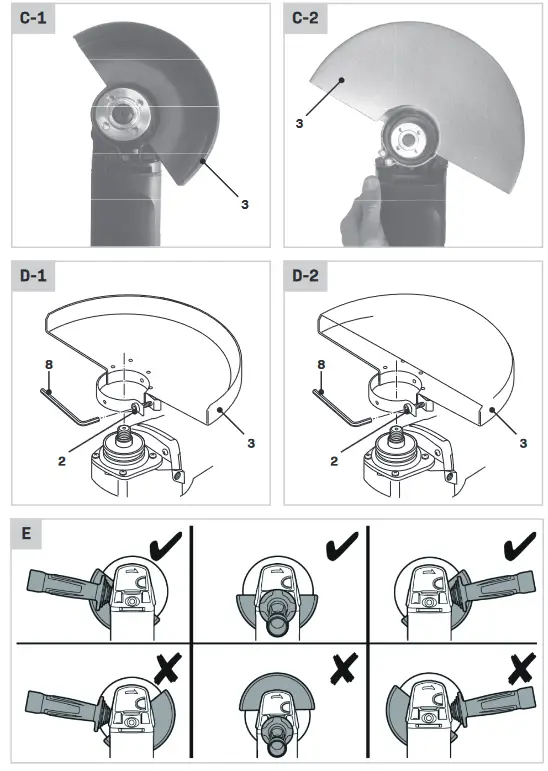 C-1

3

C-2

3

D-1

8

2

3

D-2

8

2

3

E