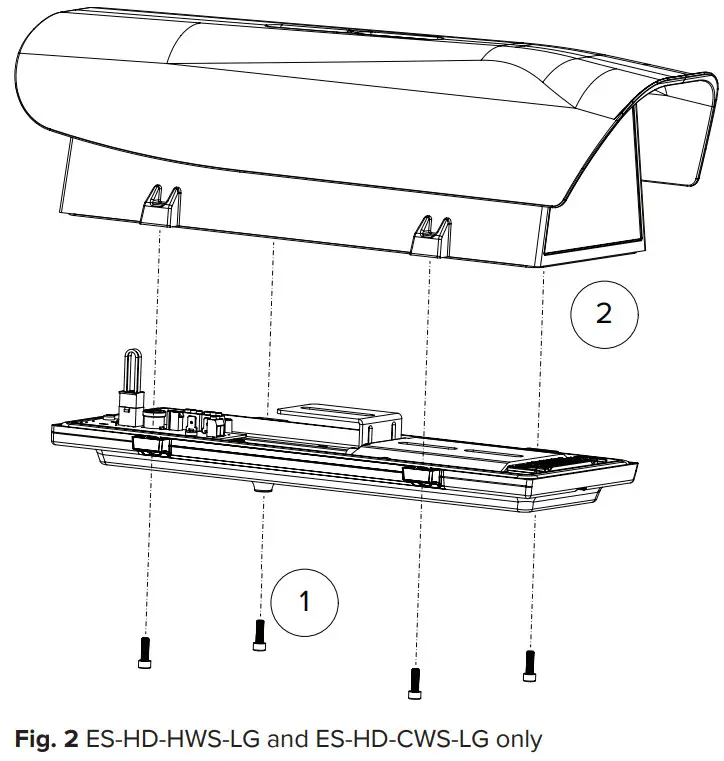 2

1

Fig. 2 ES-HD-HWS-LG and ES-HD-CWS-LG only